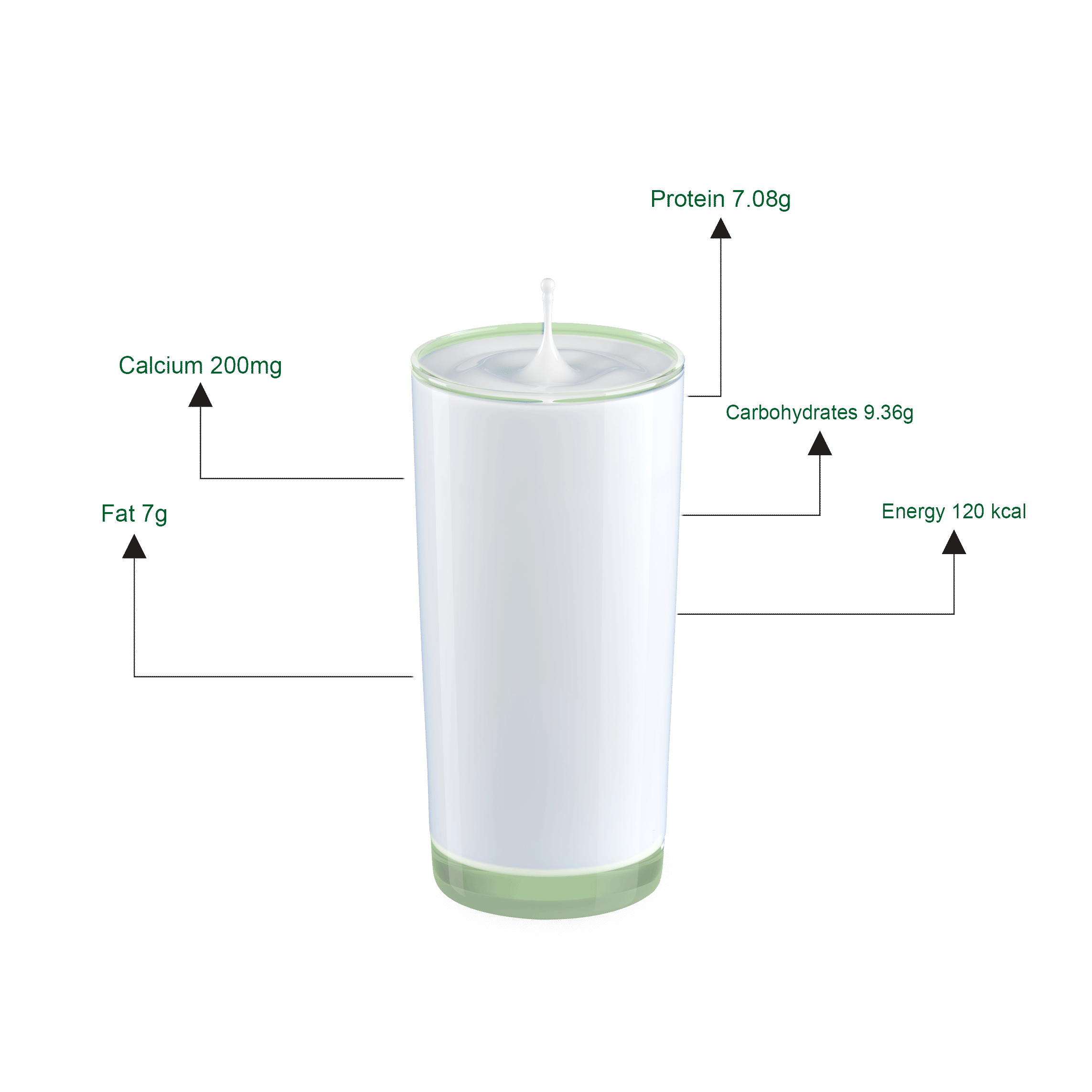 Protein 7.08g

Calcium 200mg

Carbohydrates 9.36g

Fat 7g

Energy 120 kcal